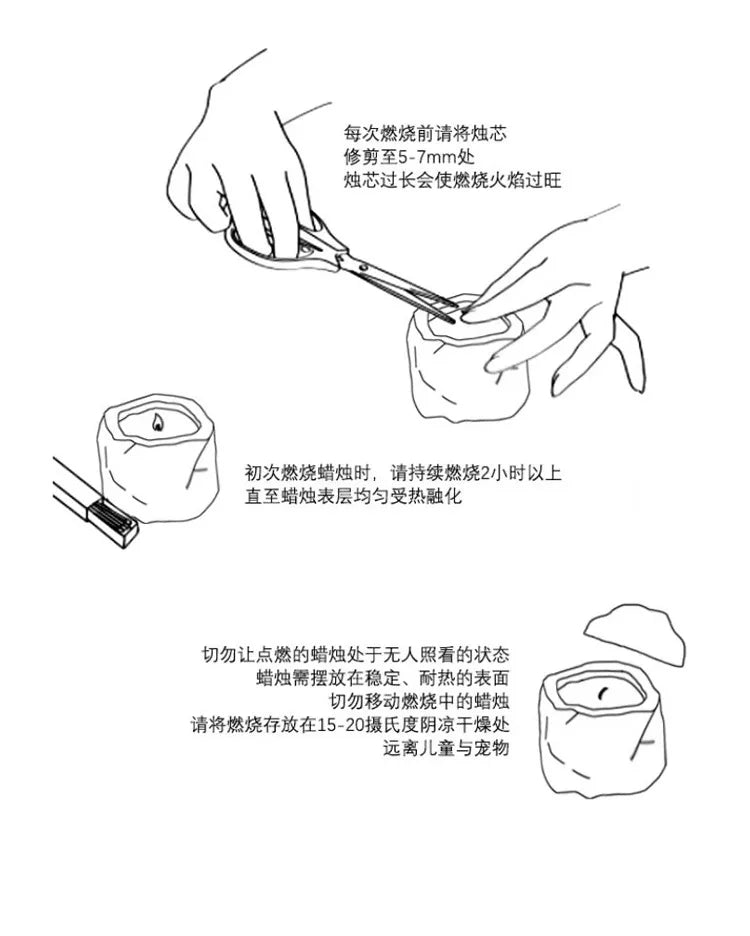 每次燃烧前请将烛芯
修剪至5-7mm处
烛芯过长会使燃烧火焰过旺

初次燃烧蜡烛时，请持续燃烧2小时以上
直至蜡烛表层均匀受热融化

切勿让点燃的蜡烛处于无人照看的状态
蜡烛需摆放在稳定、耐热的表面
切勿移动燃烧中的蜡烛
请将燃烧存放在15-20摄氏度阴凉干燥处
远离儿童与宠物